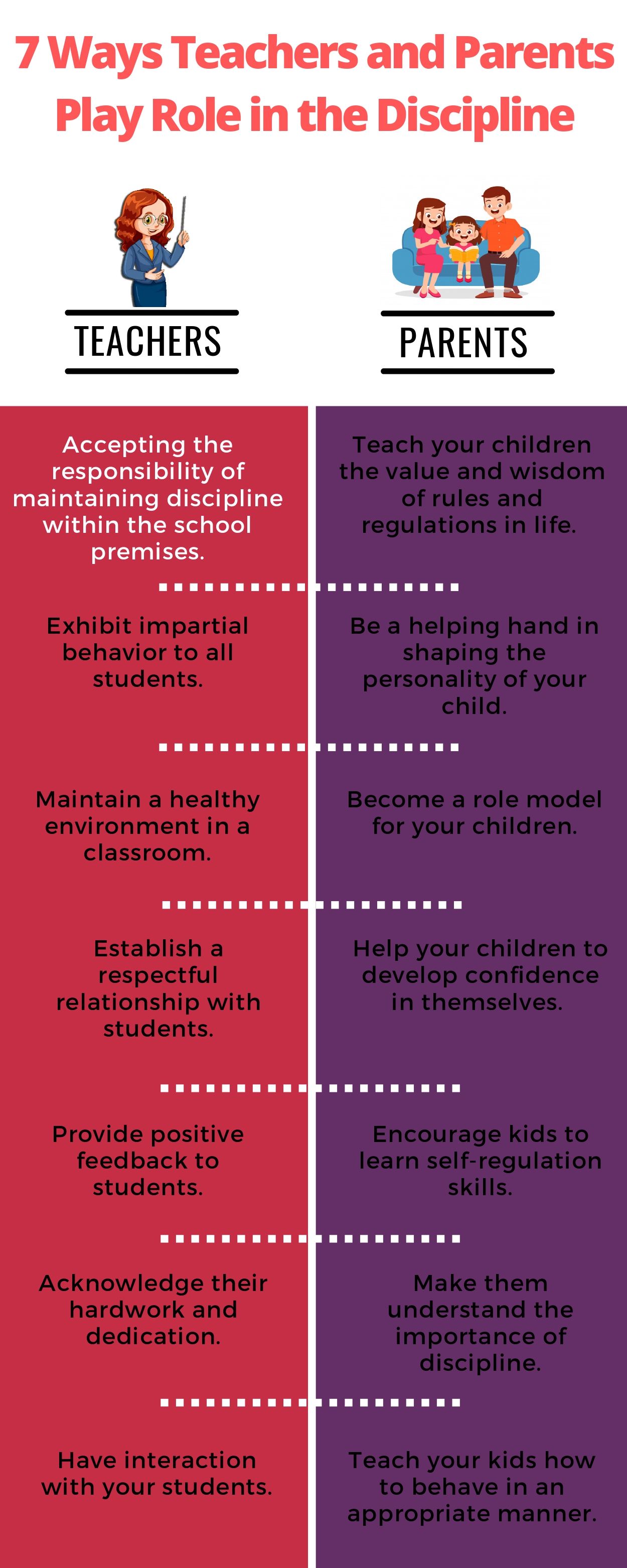 7 Ways Teachers and Parents Play Role in the Discipline

TEACHERS

Accepting the responsibility of maintaining discipline within the school premises.

Exhibit impartial behavior to all students.

Maintain a healthy environment in a classroom.

Establish a respectful relationship with students.

Provide positive feedback to students.

Acknowledge their hardwork and dedication.

Have interaction with your students.

PARENTS

Teach your children the value and wisdom of rules and regulations in life.

Be a helping hand in shaping the personality of your child.

Become a role model for your children.

Help your children to develop confidence in themselves.

Encourage kids to learn self-regulation skills.

Make them understand the importance of discipline.

Teach your kids how to behave in an appropriate manner.